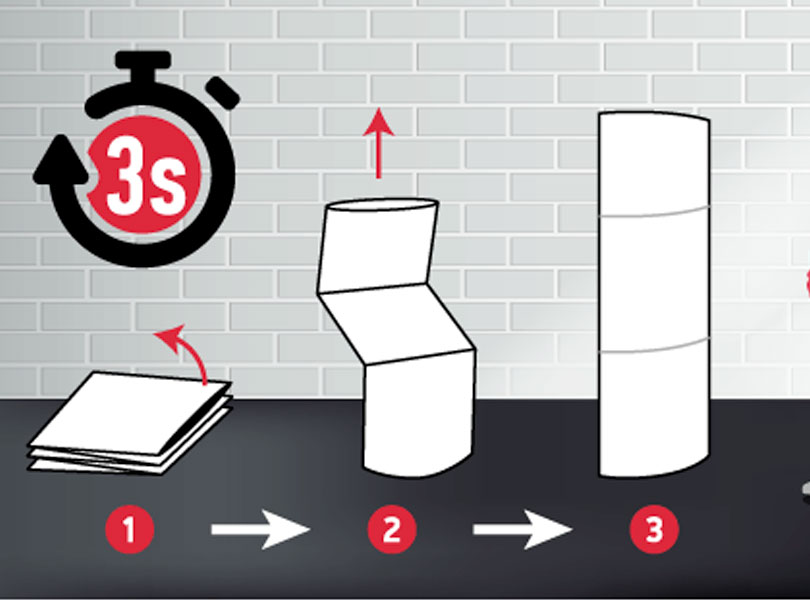 3s

1

2

3